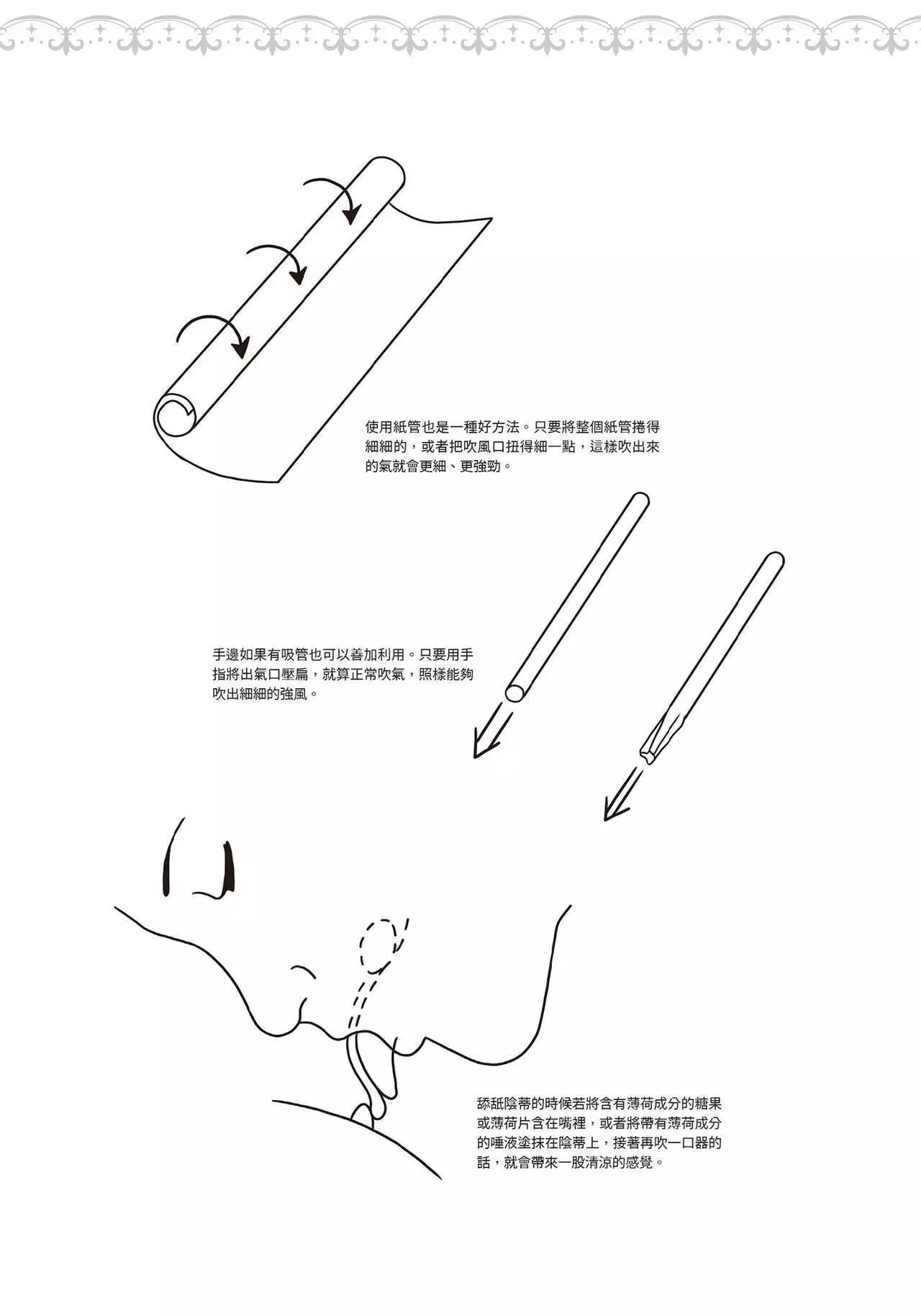 使用紙管也是一種好方法。只要將整個紙管捲得細細的，或者把吹風口扭得細一點，這樣吹出來的氣就會更細、更強勁。

手邊如果有吸管也可以善加利用。只要用手指將出氣口壓扁，就算正常吹氣，照樣能夠吹出細細的強風。

舔舐陰蒂的時候若將含有薄荷成分的糖果或薄荷片含在嘴裡，或者將帶有薄荷成分的唾液塗抹在陰蒂上，接著再吹一口器的話，就會帶來一股清涼的感覺。