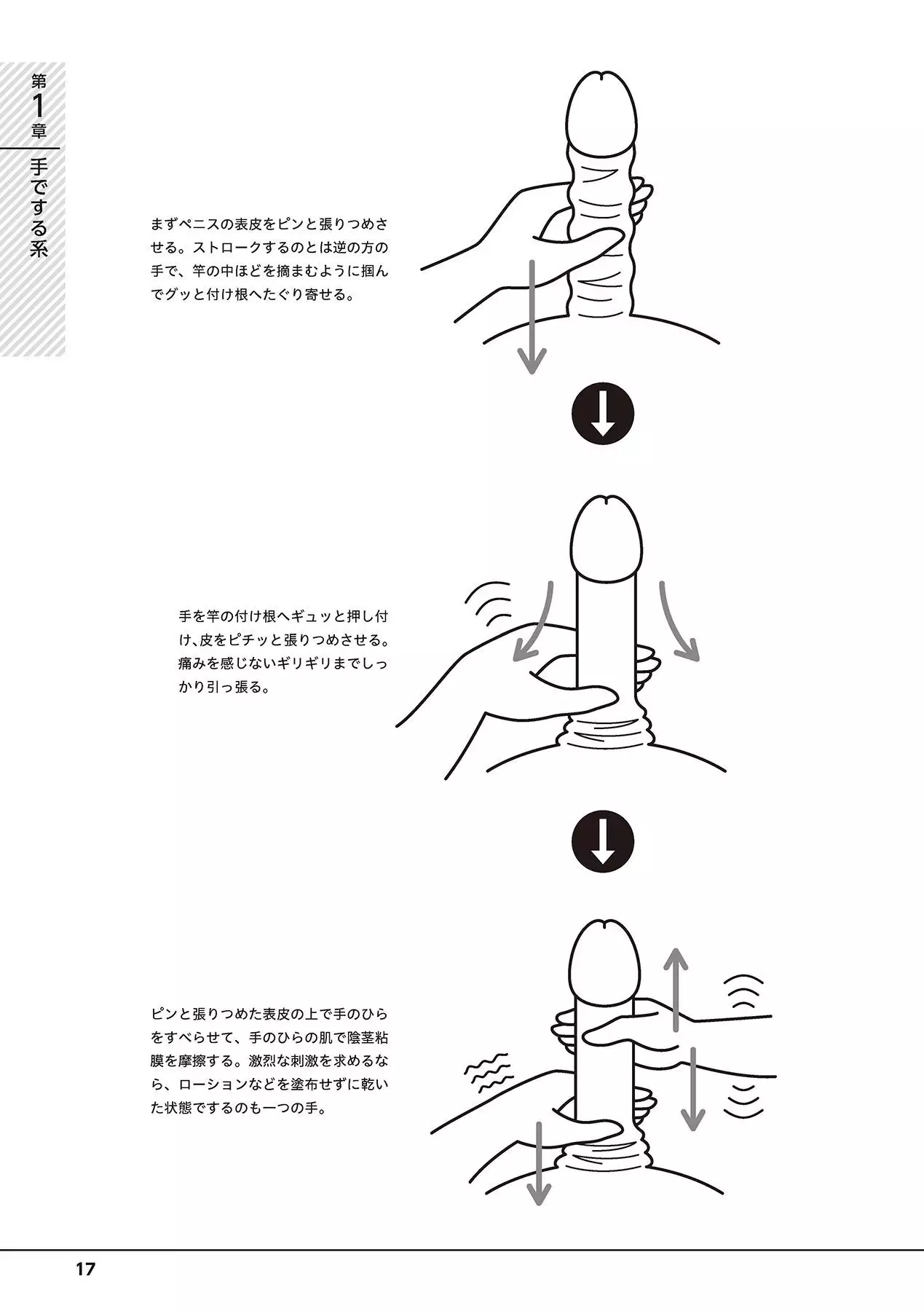 第1章

手でする系

まずペニスの表皮をピンと張りつめさせる。ストロークするのとは逆の方の手で、竿の中ほどを摘まむように掴んでグッと付け根へたぐり寄せる。

手を竿の付け根へギュッと押し付け、皮をピチッと張りつめさせる。痛みを感じないギリギリまでしっかり引っ張る。

ピンと張りつめた表皮の上で手のひらをすべらせて、手のひらの肌で陰茎粘膜を摩擦する。激烈な刺激を求めるなら、ローションなどを塗布せずに乾いた状態でするのも一つの手。

17