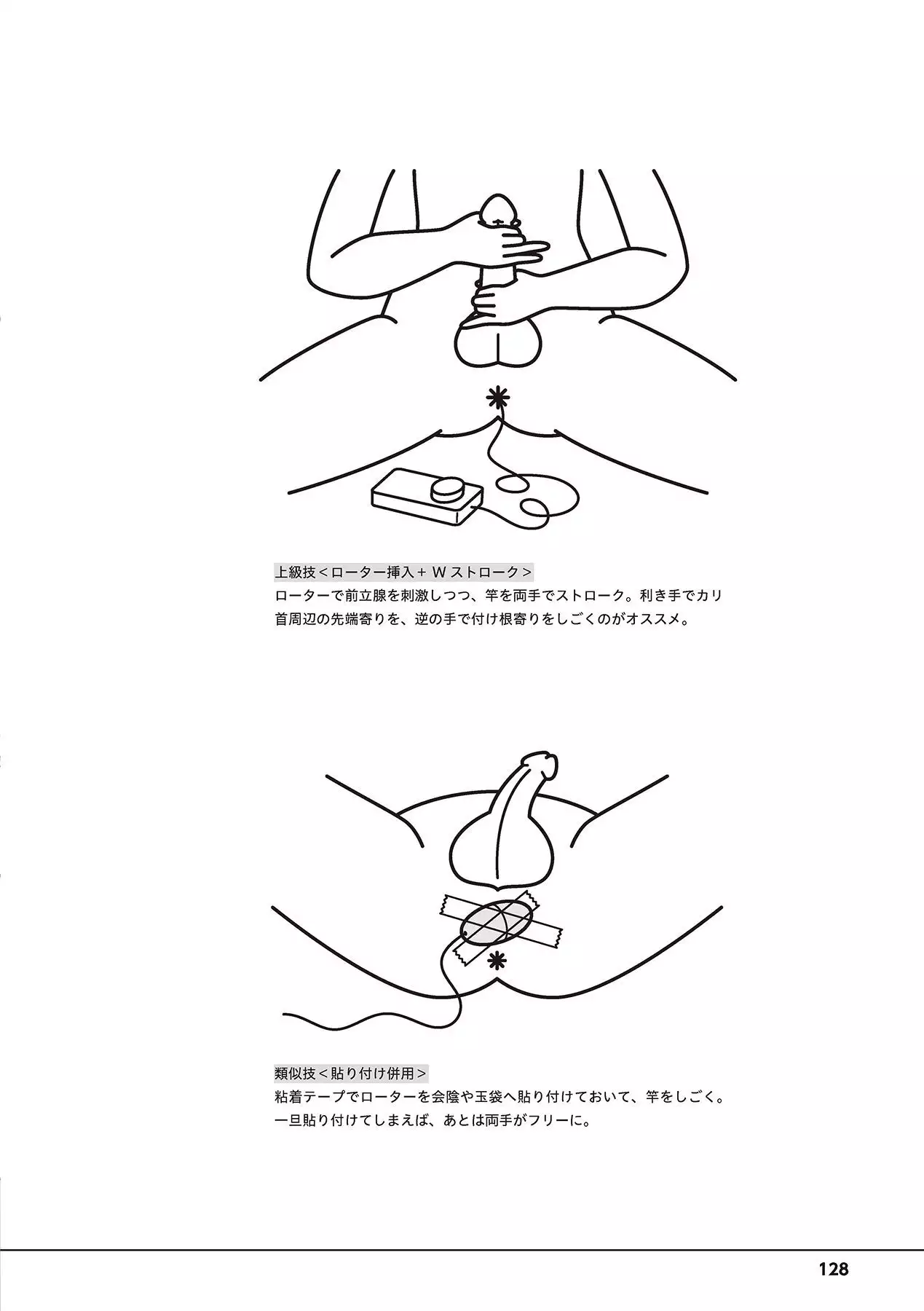 上級技＜ローター挿入＋Ｗストローク＞
ローターで前立腺を刺激しつつ、竿を両手でストローク。利き手でカリ首周辺の先端寄りを、逆の手で付け根寄りをしごくのがオススメ。

類似技＜貼り付け併用＞
粘着テープでローターを会陰や玉袋へ貼り付けておいて、竿をしごく。一旦貼り付けてしまえば、あとは両手がフリーに。

128