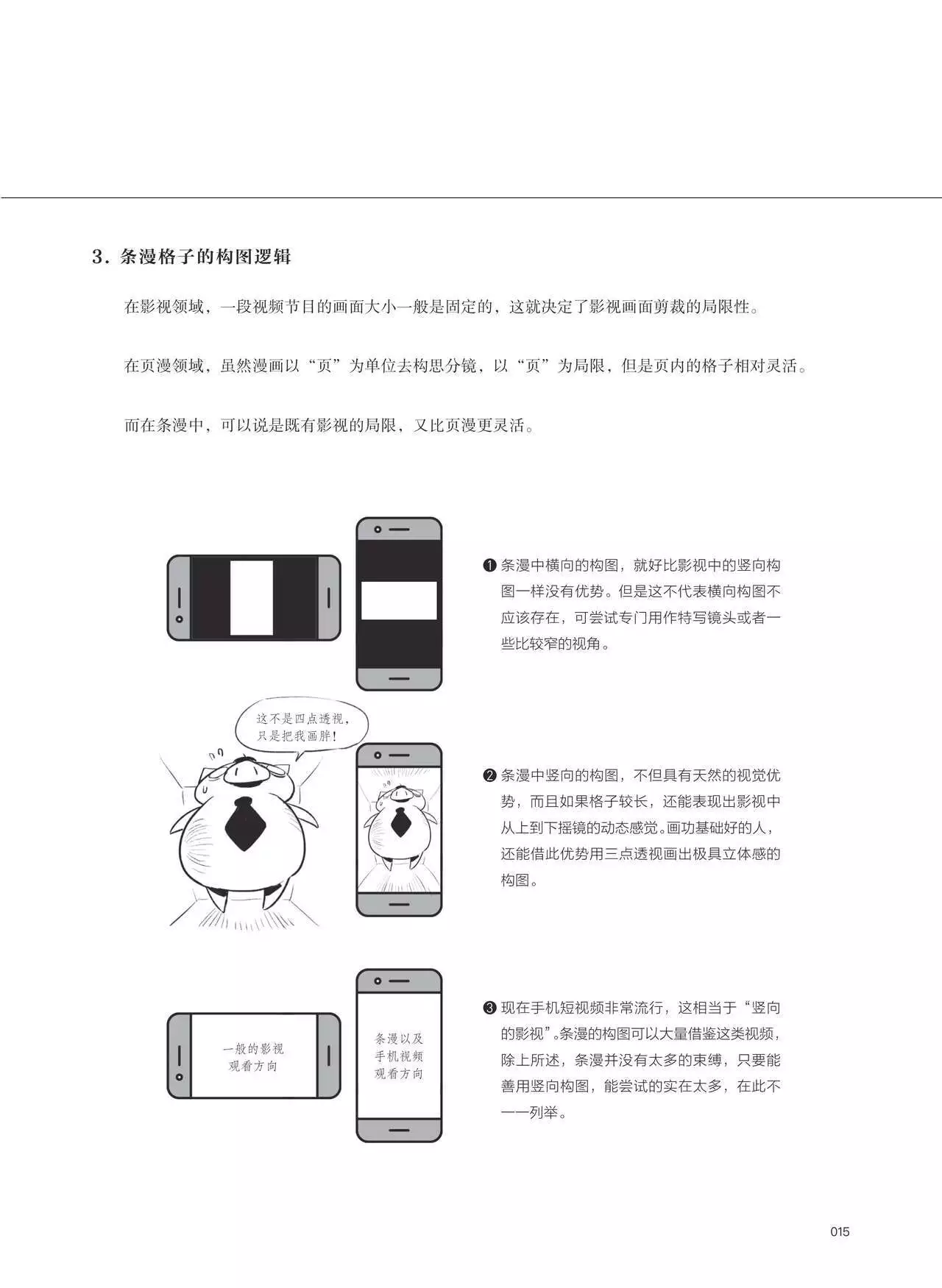 3. 条漫格子的构图逻辑

在影视领域，一段视频节目的画面大小一般是固定的，这就决定了影视画面剪裁的局限性。

在页漫领域，虽然漫画以“页”为单位去构思分镜，以“页”为局限，但是页内的格子相对灵活。

而在条漫中，可以说是既有影视的局限，又比页漫更灵活。

❶ 条漫中横向的构图，就好比影视中的竖向构图一样没有优势。但是这不代表横向构图不应该存在，可尝试专门用作特写镜头或者一些比较窄的视角。

这不是四点透视，只是把我画胖！

❷ 条漫中竖向的构图，不但具有天然的视觉优势，而且如果格子较长，还能表现出影视中从上到下摇镜的动态感觉。画功基础好的人，还能借此优势用三点透视画出极具立体感的构图。

一般的影视观看方向

条漫以及手机视频观看方向

❸ 现在手机短视频非常流行，这相当于“竖向的影视”。条漫的构图可以大量借鉴这类视频，除上所述，条漫并没有太多的束缚，只要能善用竖向构图，能尝试的实在太多，在此不一一列举。

015