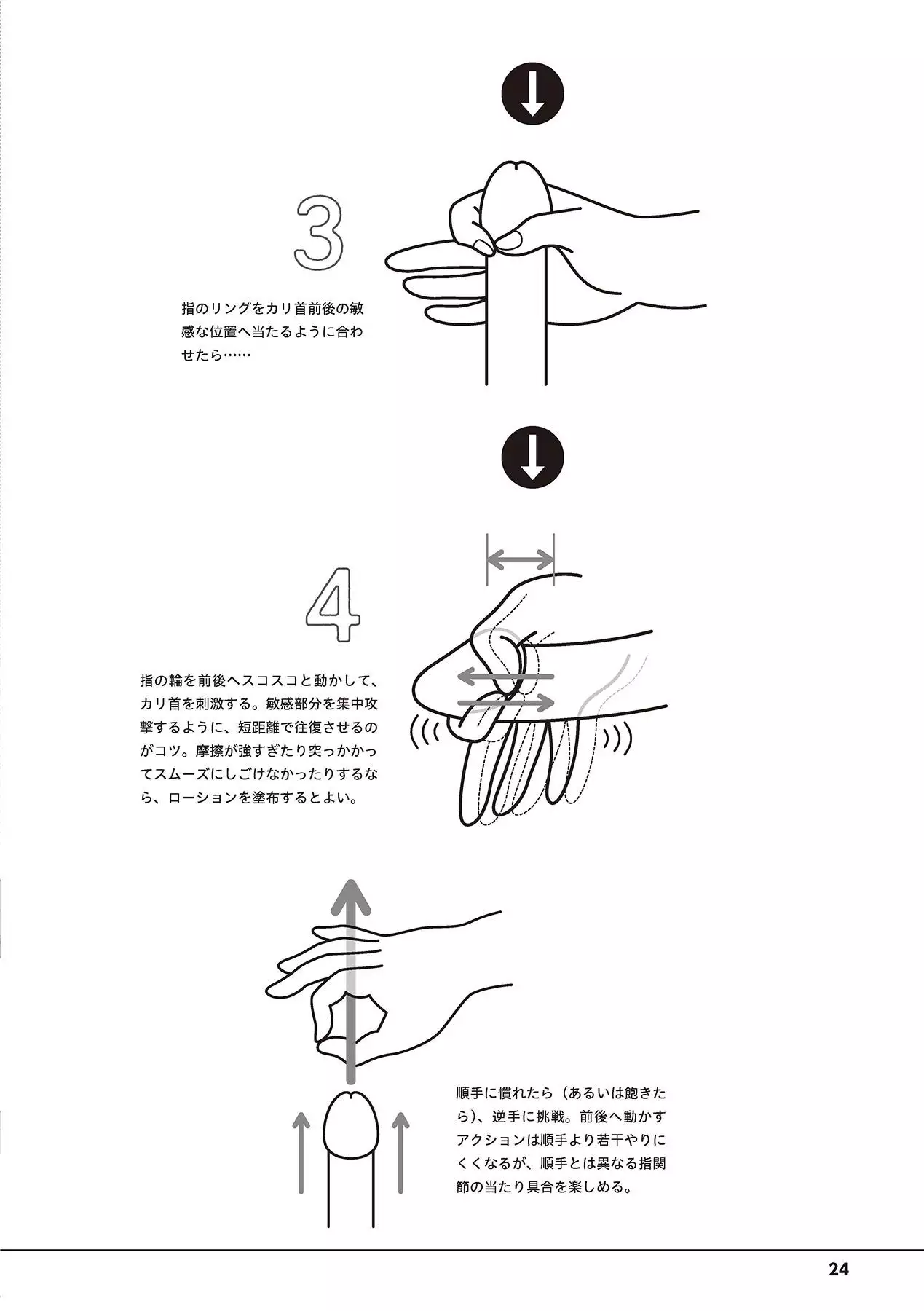 3

指のリングをカリ首前後の敏感な位置へ当たるように合わせたら……

4

指の輪を前後へスコスコと動かして、カリ首を刺激する。敏感部分を集中攻撃するように、短距離で往復させるのがコツ。摩擦が強すぎたり突っかかってスムーズにしごけなかったりするなら、ローションを塗布するとよい。

順手に慣れたら（あるいは飽きたら）、逆手に挑戦。前後へ動かすアクションは順手より若干やりにくくなるが、順手とは異なる指関節の当たり具合を楽しめる。

24